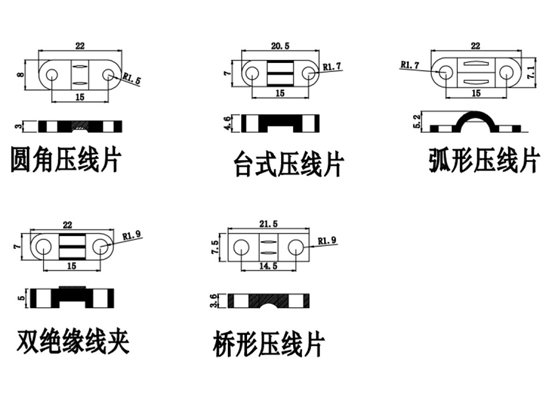 22
8
R1.5
15
3
圆角压线片

20.5
7
R1.7
15
4.6
台式压线片

22
R1.7
7.1
15
5.2
弧形压线片

22
7
R1.9
15
5
双绝缘线夹

21.5
7.5
R1.9
14.5
3.6
桥形压线片