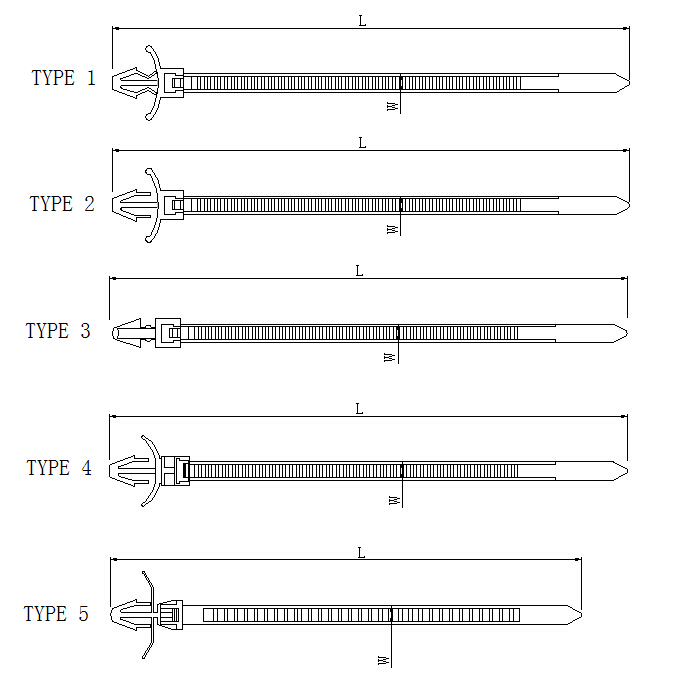 L

TYPE 1

W

L

TYPE 2

W

L

TYPE 3

W

L

TYPE 4

W

L

TYPE 5

W